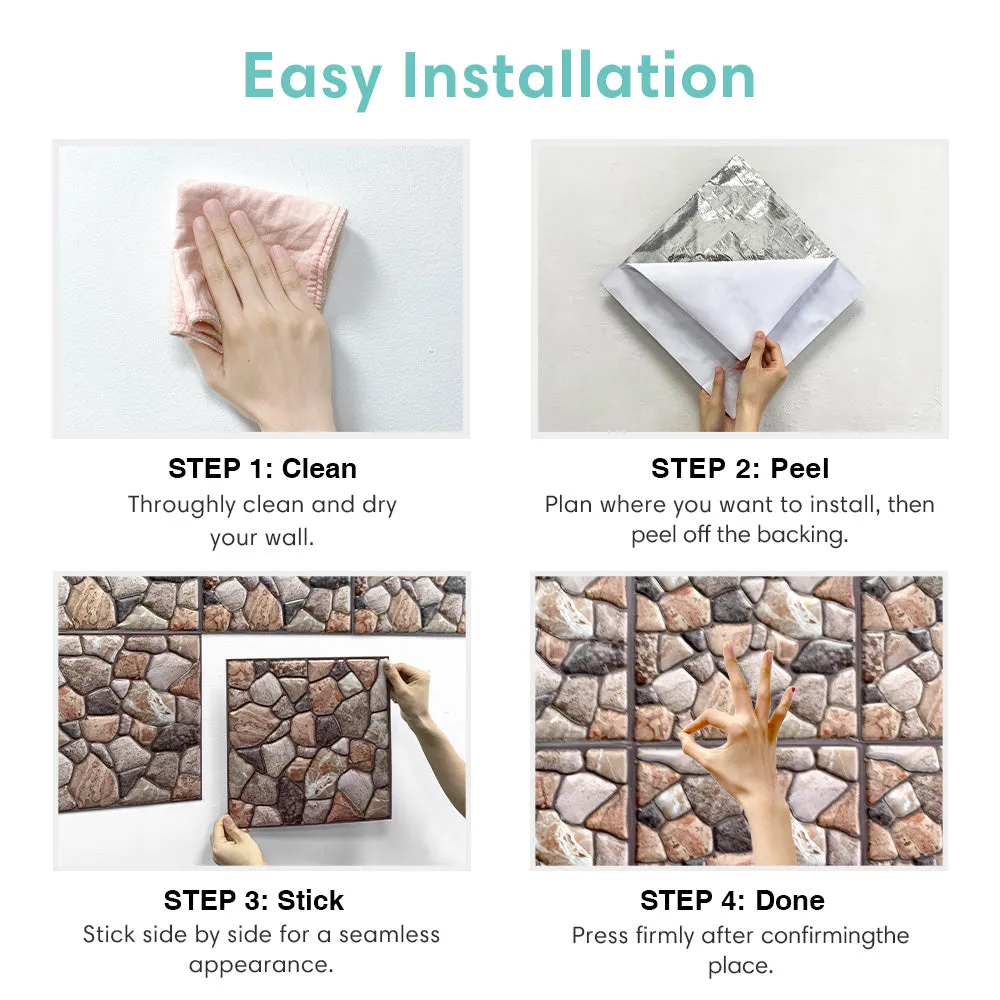 Easy Installation

STEP 1: Clean
Throughly clean and dry your wall.

STEP 2: Peel
Plan where you want to install, then peel off the backing.

STEP 3: Stick
Stick side by side for a seamless appearance.

STEP 4: Done
Press firmly after confirmingthe place.